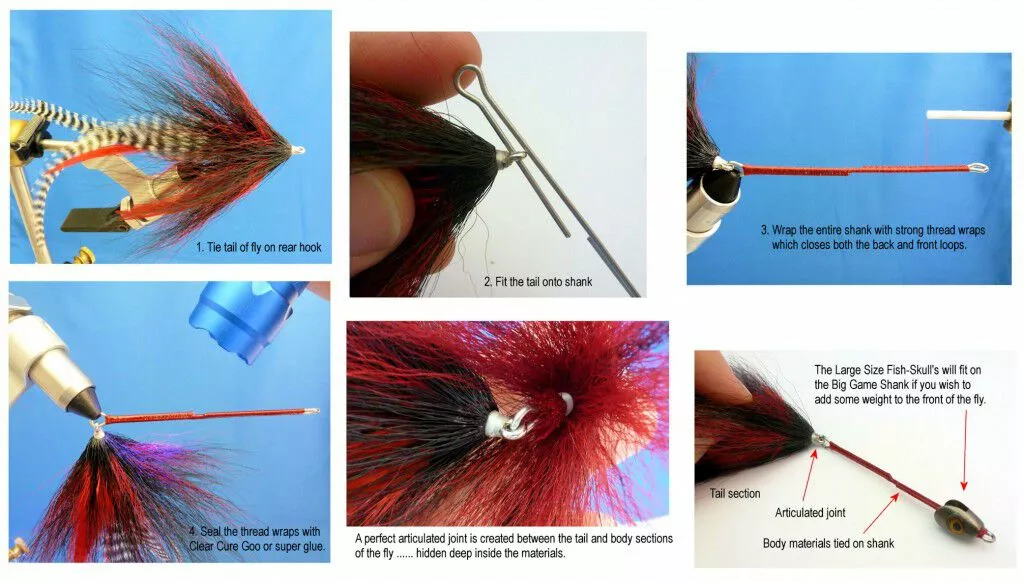 1. Tie tail of fly on rear hook

2. Fit the tail onto shank

3. Wrap the entire shank with strong thread wraps which closes both the back and front loops.

4. Seal the thread wraps with Clear Cure Goo or super glue.

A perfect articulated joint is created between the tail and body sections of the fly ...... hidden deep inside the materials.

The Large Size Fish-Skull's will fit on the Big Game Shank if you wish to add some weight to the front of the fly.

Tail section

Articulated joint

Body materials tied on shank